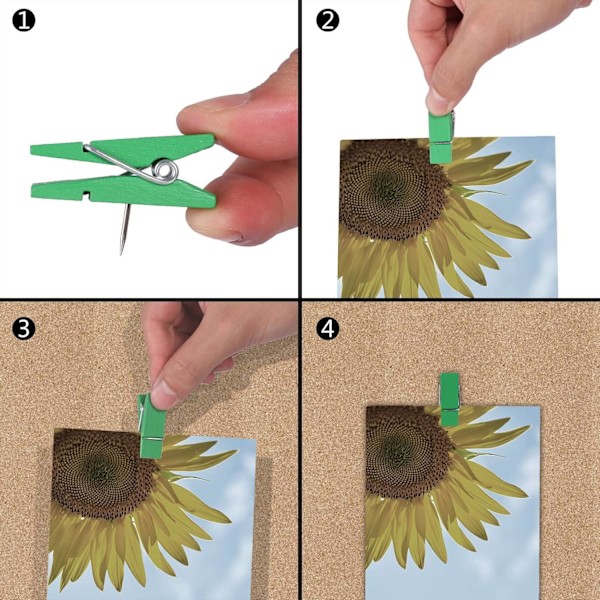 1

2

3

4