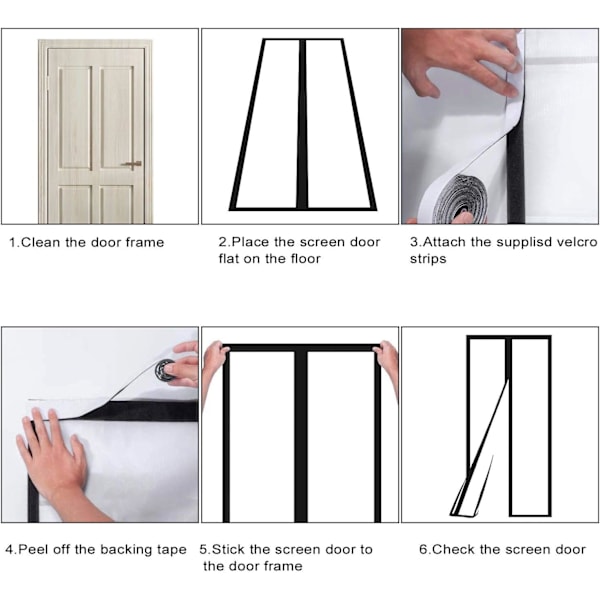 1.Clean the door frame

2.Place the screen door flat on the floor

3.Attach the supplisd velcro strips

4.Peel off the backing tape

5.Stick the screen door to the door frame

6.Check the screen door