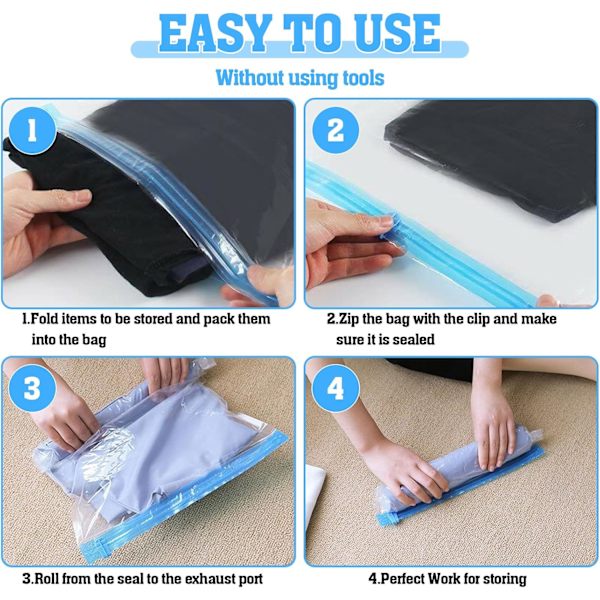 EASY TO USE

Without using tools

1

2

1.Fold items to be stored and pack them into the bag

2.Zip the bag with the clip and make sure it is sealed

3

4

3.Roll from the seal to the exhaust port

4.Perfect Work for storing