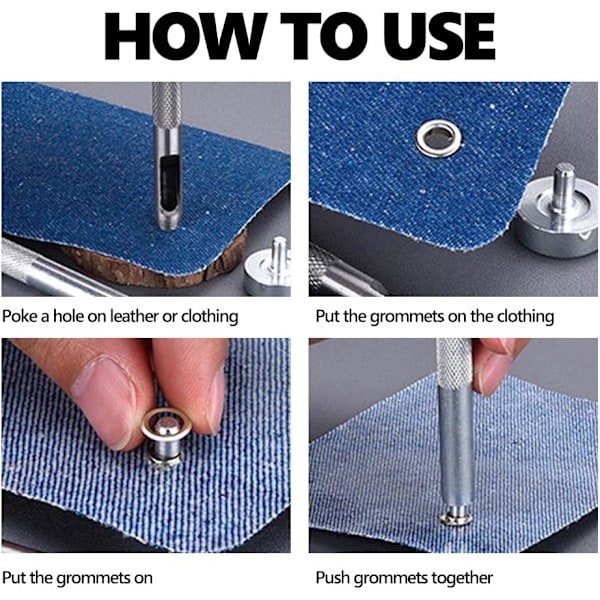 HOW TO USE

Poke a hole on leather or clothing

Put the grommets on the clothing

Put the grommets on

Push grommets together