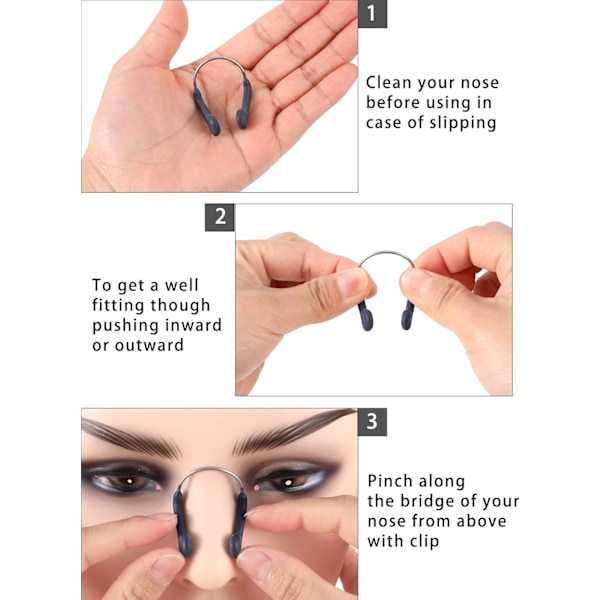 1

Clean your nose before using in case of slipping

2

To get a well fitting though pushing inward or outward

3

Pinch along the bridge of your nose from above with clip