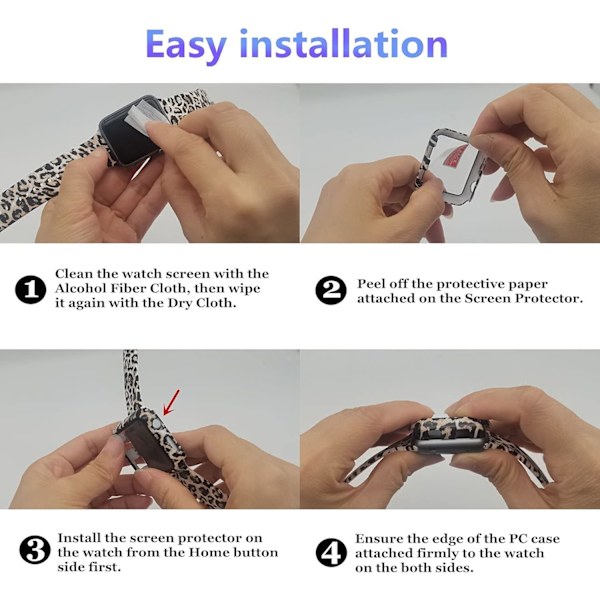 Easy installation

1 Clean the watch screen with the Alcohol Fiber Cloth, then wipe it again with the Dry Cloth.

2 Peel off the protective paper attached on the Screen Protector.

3 Install the screen protector on the watch from the Home button side first.

4 Ensure the edge of the PC case attached firmly to the watch on the both sides.