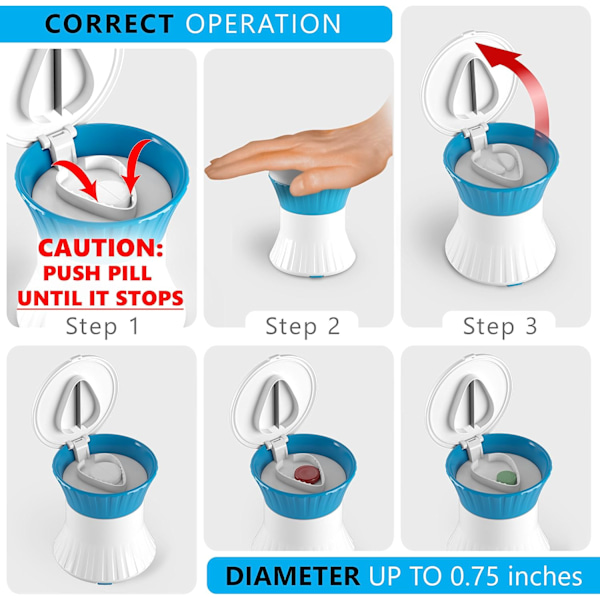 CORRECT OPERATION

CAUTION:
PUSH PILL
UNTIL IT STOPS

Step 1

Step 2

Step 3

DIAMETER UP TO 0.75 inches