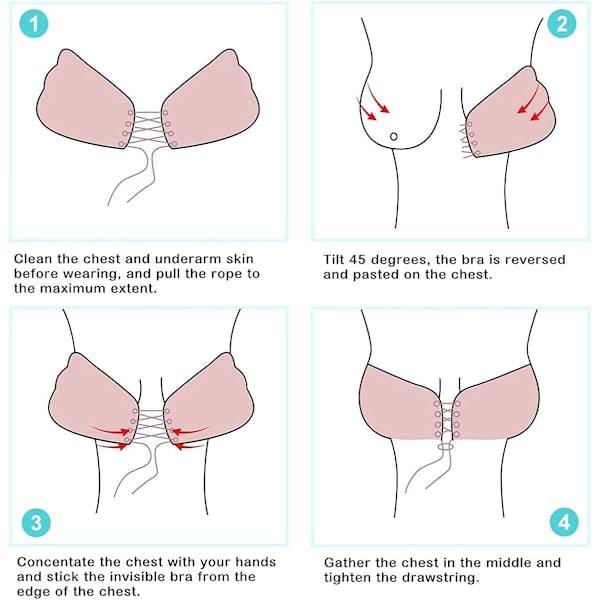 1

Clean the chest and underarm skin before wearing, and pull the rope to the maximum extent.

2

Tilt 45 degrees, the bra is reversed and pasted on the chest.

3

Concentate the chest with your hands and stick the invisible bra from the edge of the chest.

4

Gather the chest in the middle and tighten the drawstring.