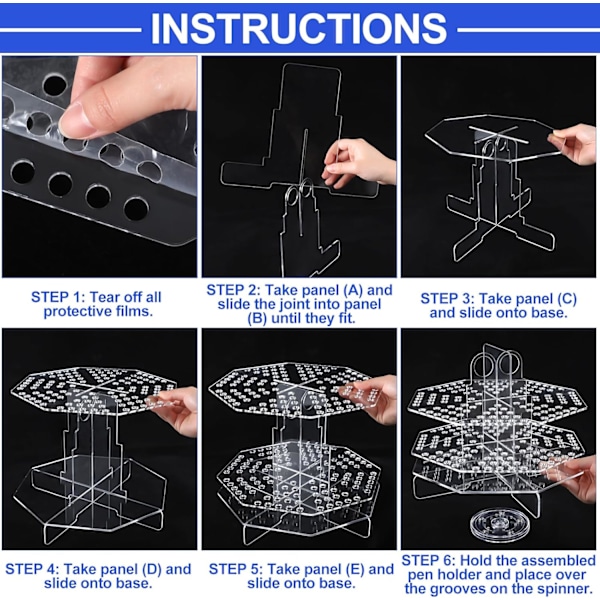 INSTRUCTIONS

STEP 1: Tear off all protective films.

STEP 2: Take panel (A) and slide the joint into panel (B) until they fit.

STEP 3: Take panel (C) and slide onto base.

STEP 4: Take panel (D) and slide onto base.

STEP 5: Take panel (E) and slide onto base.

STEP 6: Hold the assembled pen holder and place over the grooves on the spinner.