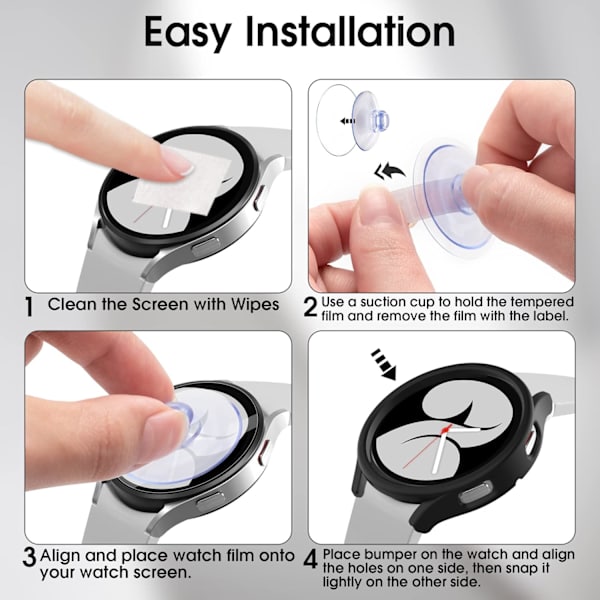 Easy Installation

1 Clean the Screen with Wipes

2 Use a suction cup to hold the tempered film and remove the film with the label.

3 Align and place watch film onto your watch screen.

4 Place bumper on the watch and align the holes on one side, then snap it lightly on the other side.