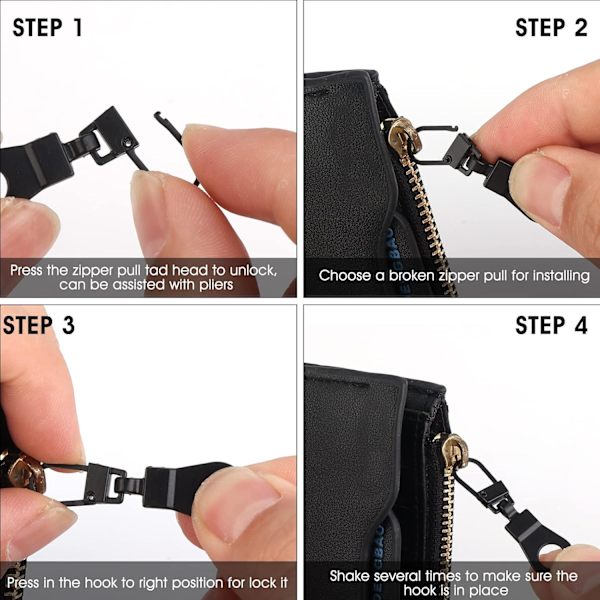 STEP 1

Press the zipper pull tad head to unlock, can be assisted with pliers

STEP 2

Choose a broken zipper pull for installing

STEP 3

Press in the hook to right position for lock it

STEP 4

Shake several times to make sure the hook is in place