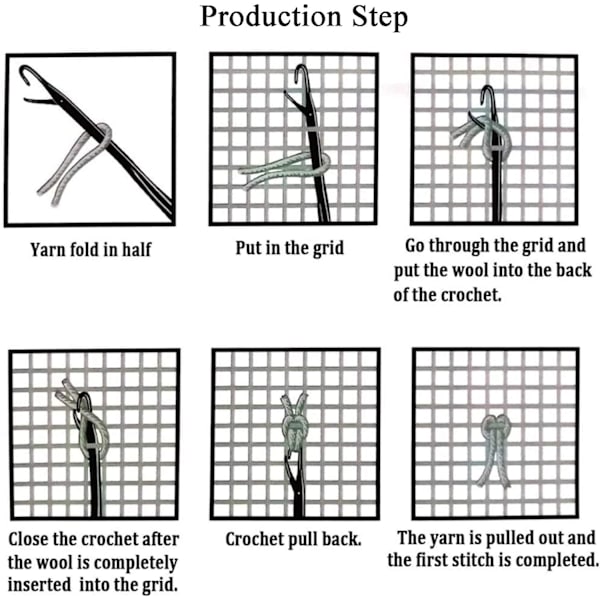 Production Step

Yarn fold in half

Put in the grid

Go through the grid and put the wool into the back of the crochet.

Close the crochet after the wool is completely inserted into the grid.

Crochet pull back.

The yarn is pulled out and the first stitch is completed.