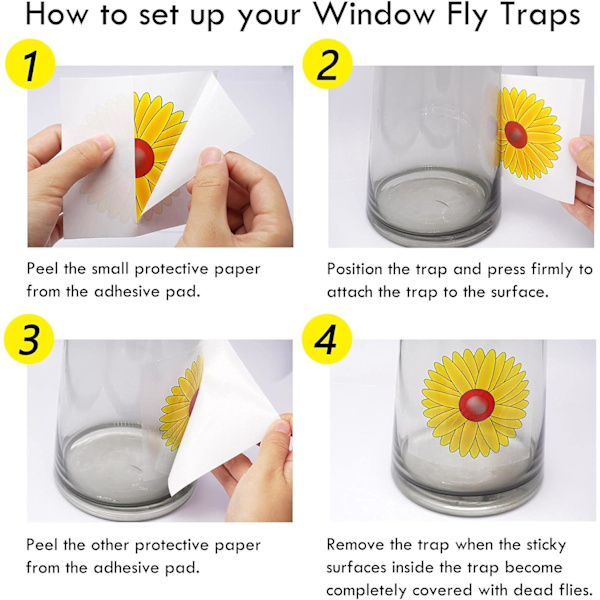 How to set up your Window Fly Traps

1

Peel the small protective paper from the adhesive pad.

2

Position the trap and press firmly to attach the trap to the surface.

3

Peel the other protective paper from the adhesive pad.

4

Remove the trap when the sticky surfaces inside the trap become completely covered with dead flies.