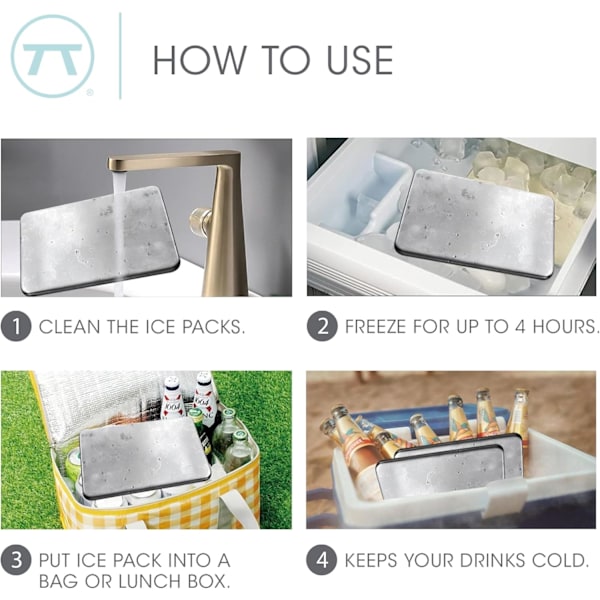 HOW TO USE

1 CLEAN THE ICE PACKS.

2 FREEZE FOR UP TO 4 HOURS.

3 PUT ICE PACK INTO A BAG OR LUNCH BOX.

4 KEEPS YOUR DRINKS COLD.