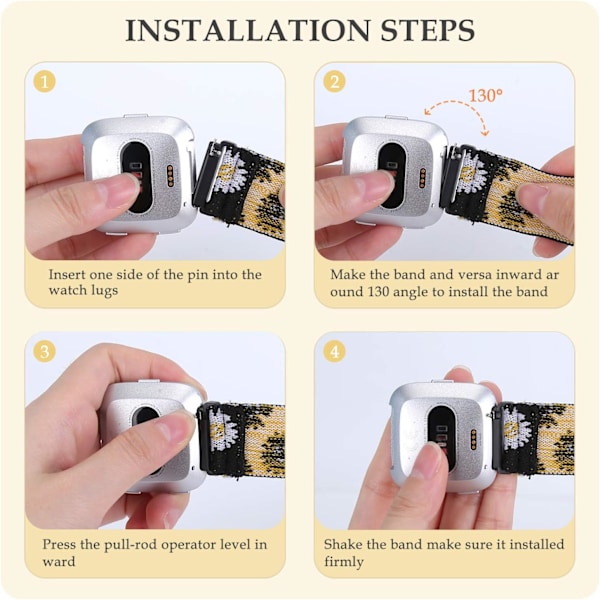 INSTALLATION STEPS

1

Insert one side of the pin into the watch lugs

2

130°

Make the band and versa inward ar ound 130 angle to install the band

3

Press the pull-rod operator level in ward

4

Shake the band make sure it installed firmly