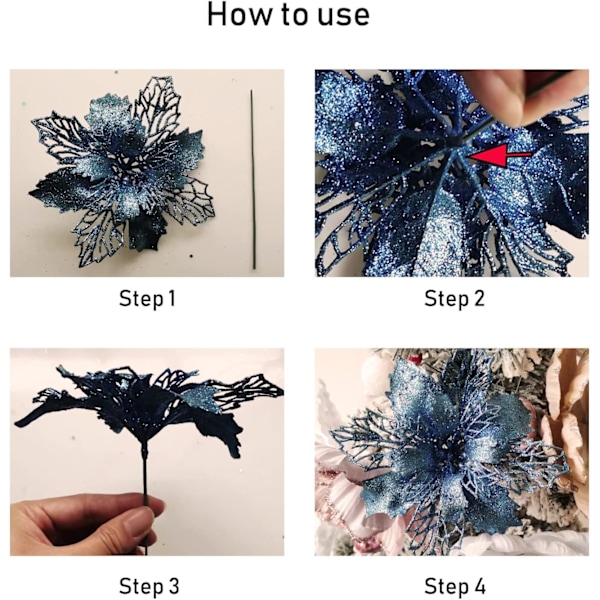 How to use

Step 1

Step 2

Step 3

Step 4