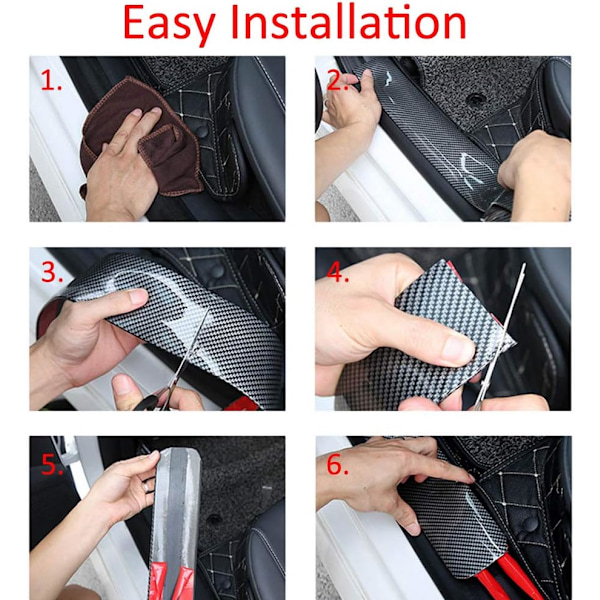 Easy Installation

1.

2.

3.

4.

5.

6.