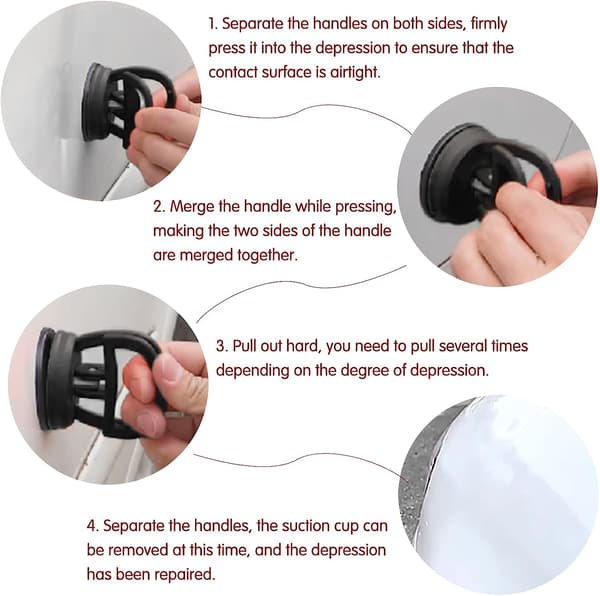 1. Separate the handles on both sides, firmly press it into the depression to ensure that the contact surface is airtight.

2. Merge the handle while pressing, making the two sides of the handle are merged together.

3. Pull out hard, you need to pull several times depending on the degree of depression.

4. Separate the handles, the suction cup can be removed at this time, and the depression has been repaired.