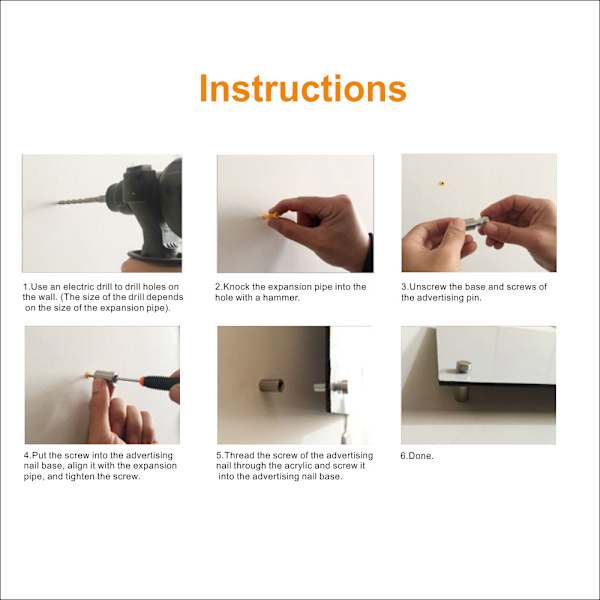 Instructions

1.Use an electric drill to drill holes on the wall. (The size of the drill depends on the size of the expansion pipe).

2.Knock the expansion pipe into the hole with a hammer.

3.Unscrew the base and screws of the advertising pin.

4.Put the screw into the advertising nail base, align it with the expansion pipe, and tighten the screw.

5.Thread the screw of the advertising nail through the acrylic and screw it into the advertising nail base.

6.Done.