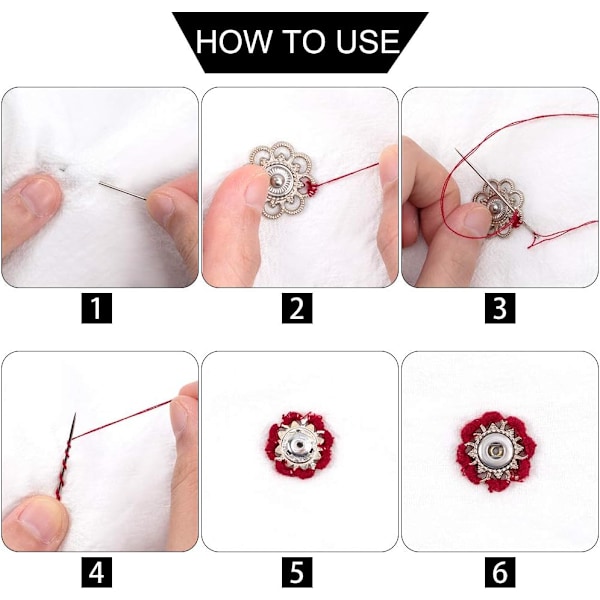 HOW TO USE

1

2

3

4

5

6