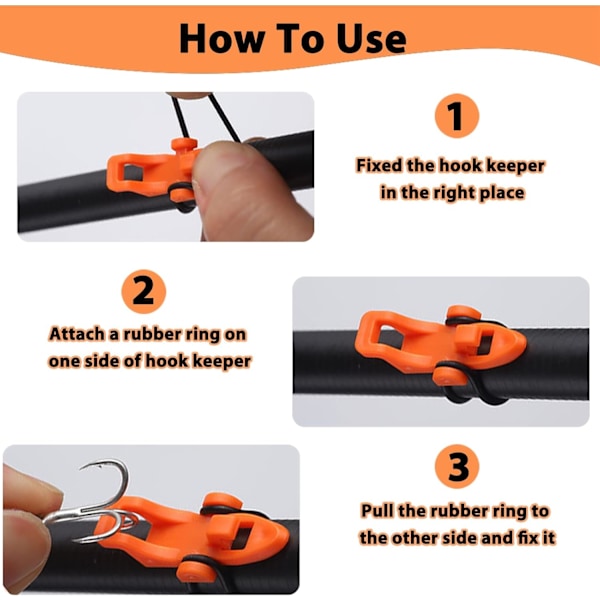 How To Use

1

Fixed the hook keeper in the right place

2

Attach a rubber ring on one side of hook keeper

3

Pull the rubber ring to the other side and fix it