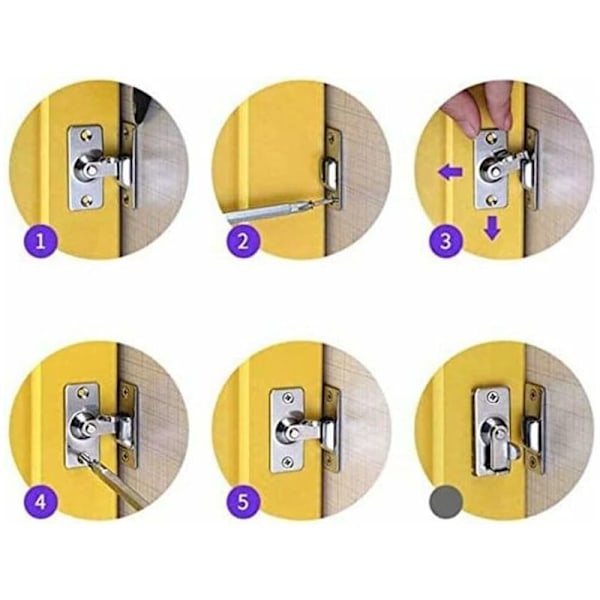 1

2

3

4

5