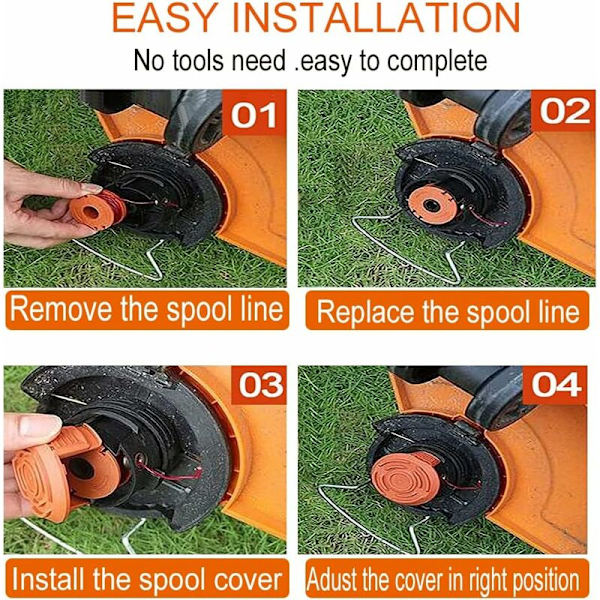 EASY INSTALLATION
No tools need .easy to complete

01
Remove the spool line

02
Replace the spool line

03
Install the spool cover

04
Adust the cover in right position