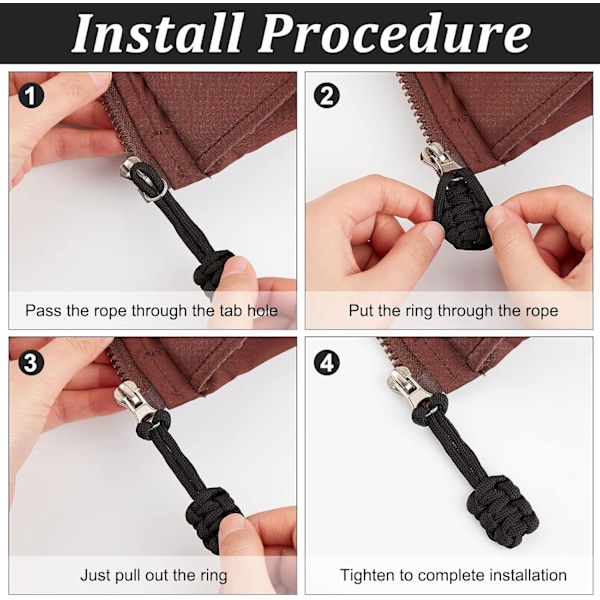 Install Procedure

1
Pass the rope through the tab hole

2
Put the ring through the rope

3
Just pull out the ring

4
Tighten to complete installation