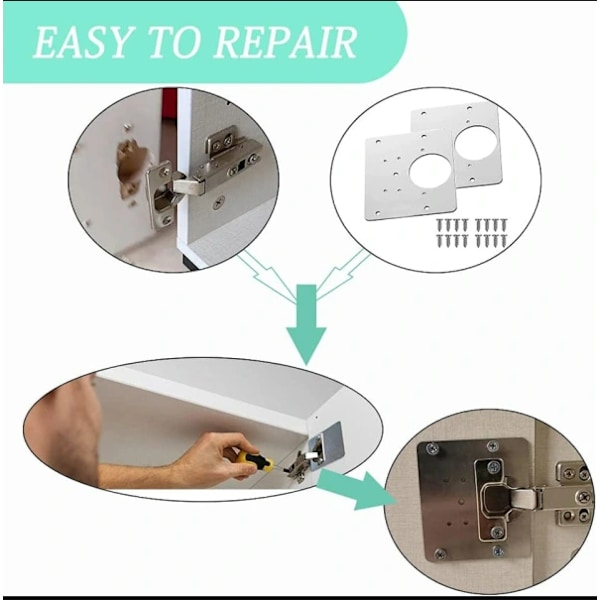 EASY TO REPAIR