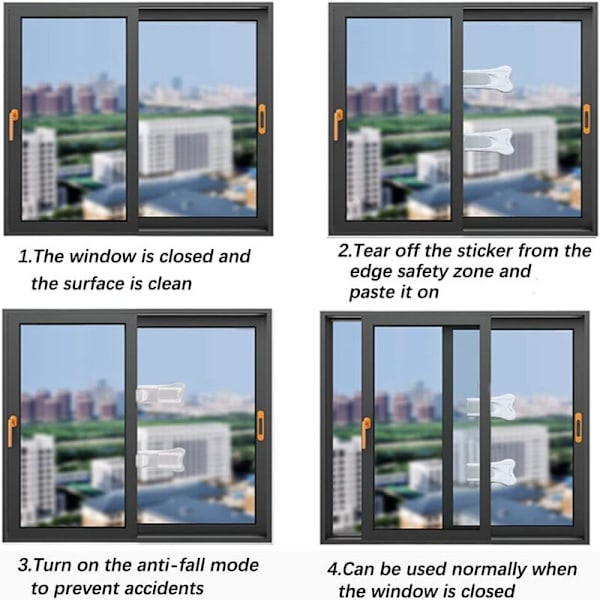 1.The window is closed and the surface is clean

2.Tear off the sticker from the edge safety zone and paste it on

3.Turn on the anti-fall mode to prevent accidents

4.Can be used normally when the window is closed