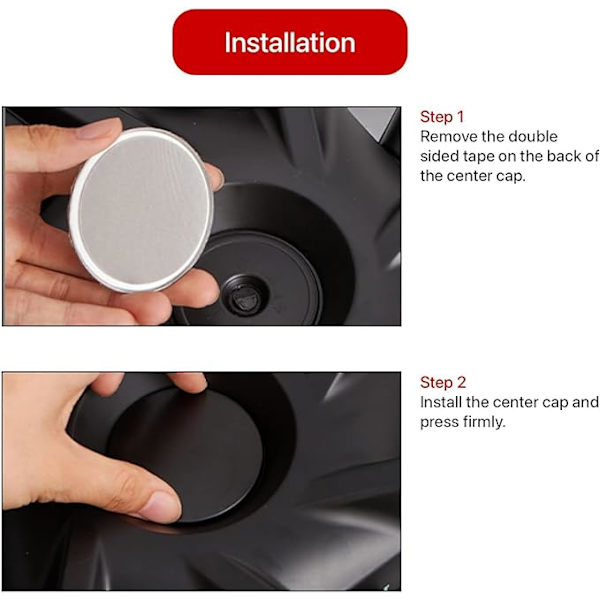 Installation

Step 1
Remove the double sided tape on the back of the center cap.

Step 2
Install the center cap and press firmly.