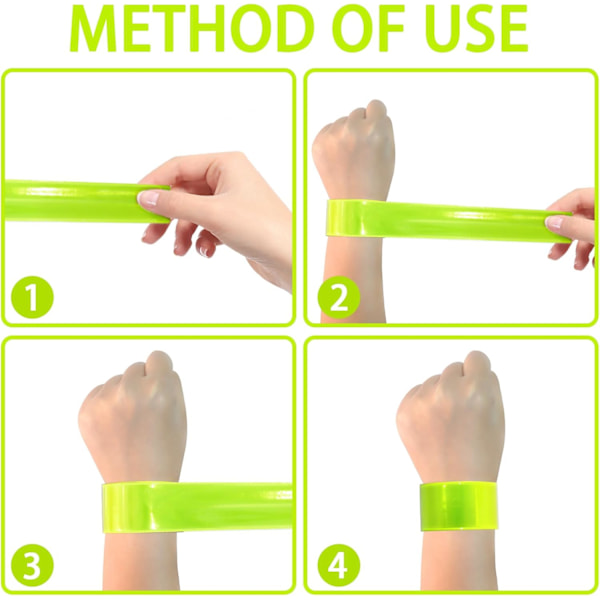 METHOD OF USE

1

2

3

4