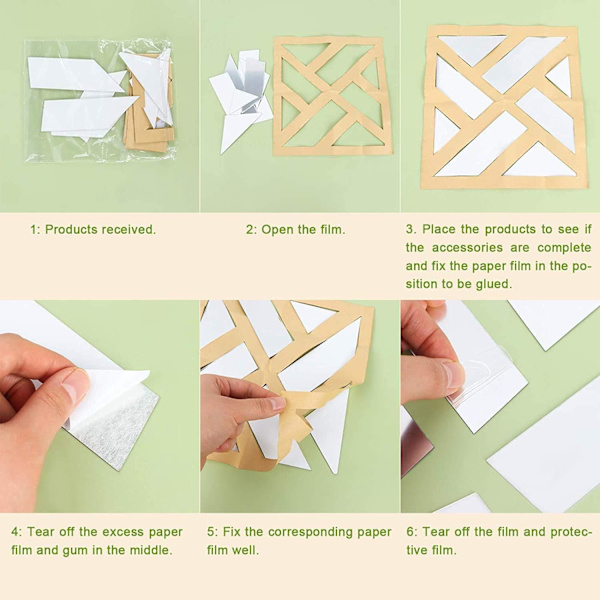 1: Products received.

2: Open the film.

3. Place the products to see if the accessories are complete and fix the paper film in the position to be glued.

4: Tear off the excess paper film and gum in the middle.

5: Fix the corresponding paper film well.

6: Tear off the film and protective film.