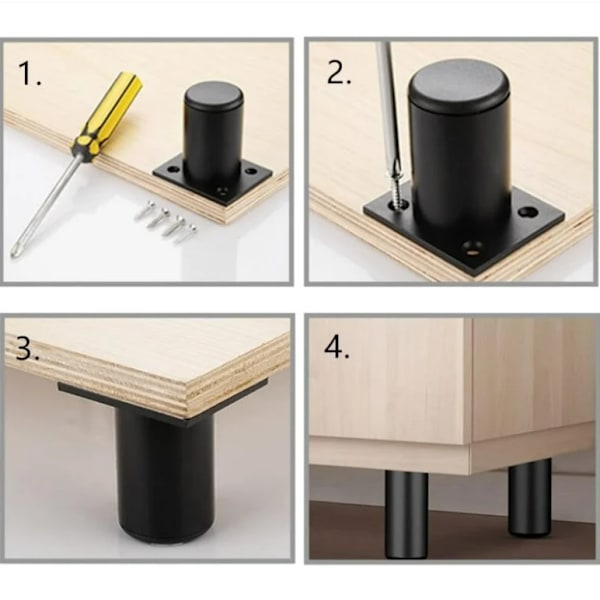 1.

2.

3.

4.