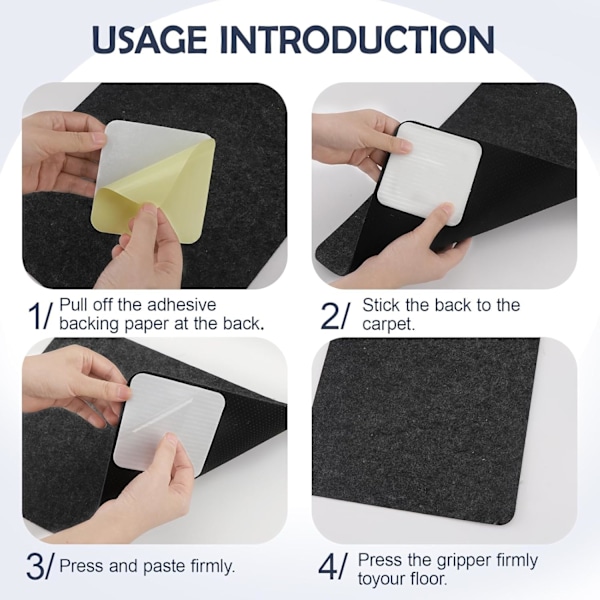 USAGE INTRODUCTION

1/ Pull off the adhesive backing paper at the back.

2/ Stick the back to the carpet.

3/ Press and paste firmly.

4/ Press the gripper firmly toyour floor.