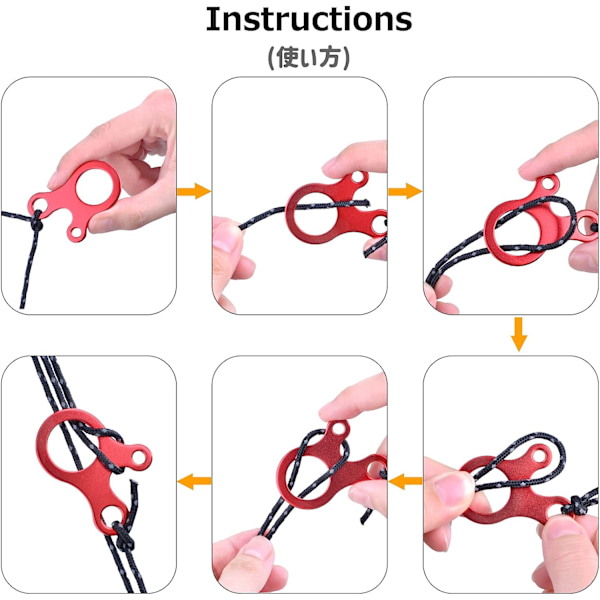 Instructions
(使い方)