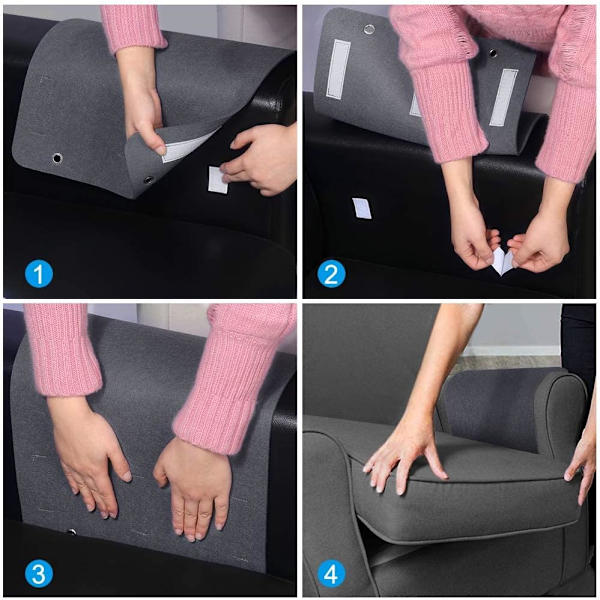 1

2

3

4