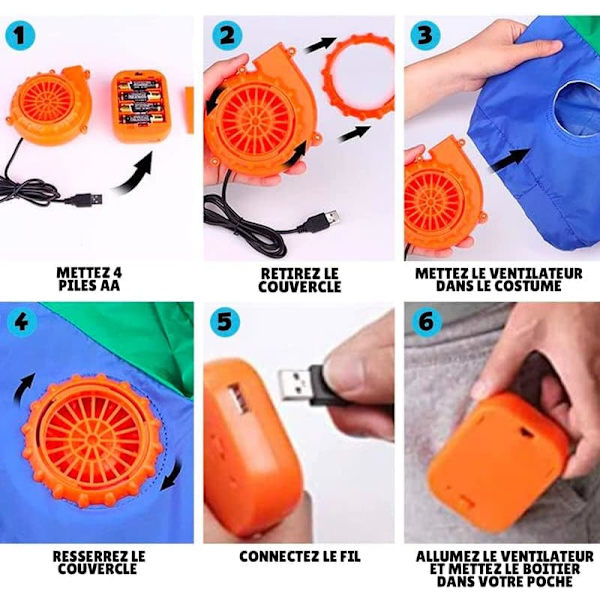 1

METTEZ 4 PILES AA

2

RETIREZ LE COUVERCLE

3

METTEZ LE VENTILATEUR DANS LE COSTUME

4

RESSERREZ LE COUVERCLE

5

CONNECTEZ LE FIL

6

ALLUMEZ LE VENTILATEUR ET METTEZ LE BOITIER DANS VOTRE POCHE