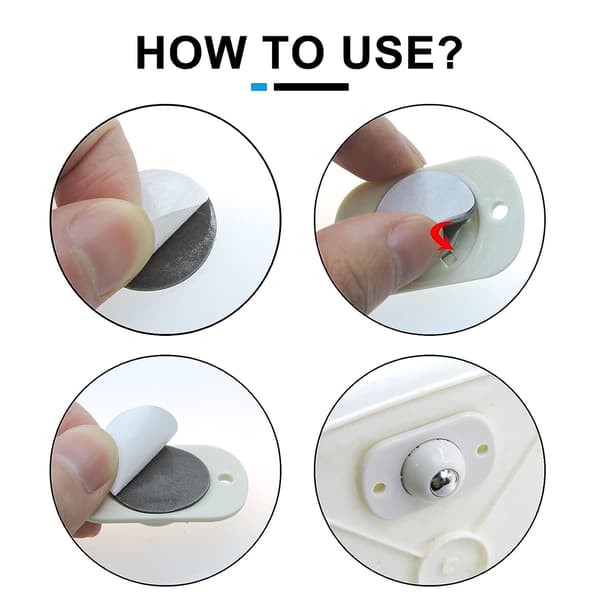 HOW TO USE?