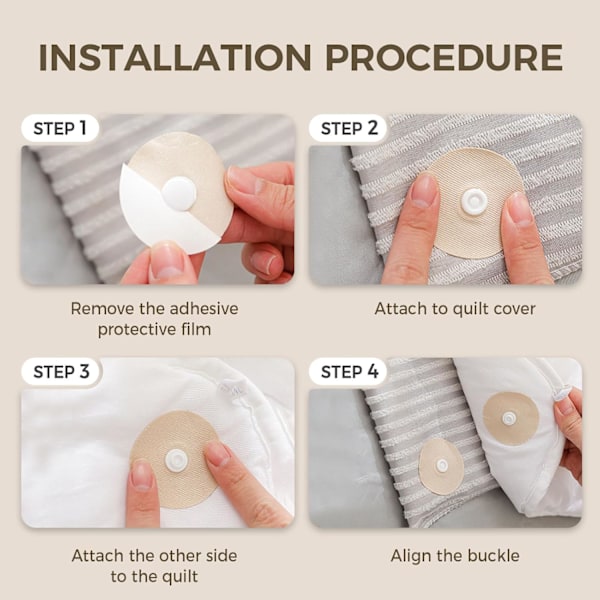 INSTALLATION PROCEDURE

STEP 1

Remove the adhesive protective film

STEP 2

Attach to quilt cover

STEP 3

Attach the other side to the quilt

STEP 4

Align the buckle