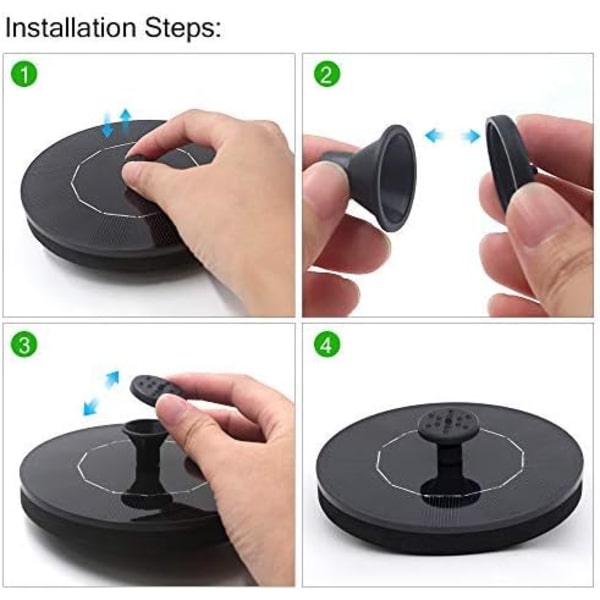 Installation Steps:

1

2

3

4