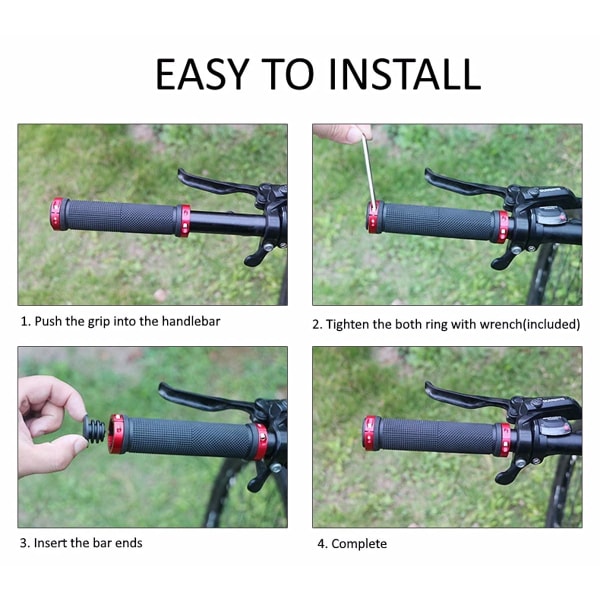 EASY TO INSTALL

1. Push the grip into the handlebar

2. Tighten the both ring with wrench(included)

3. Insert the bar ends

4. Complete