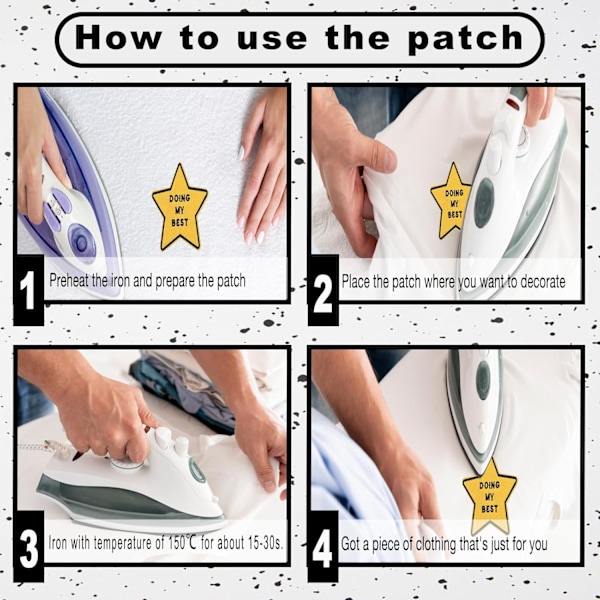 How to use the patch

DOING MY BEST

1 Preheat the iron and prepare the patch

DOING MY BEST

2 Place the patch where you want to decorate

3 Iron with temperature of 150℃ for about 15-30s.

DOING MY BEST

4 Got a piece of clothing that's just for you