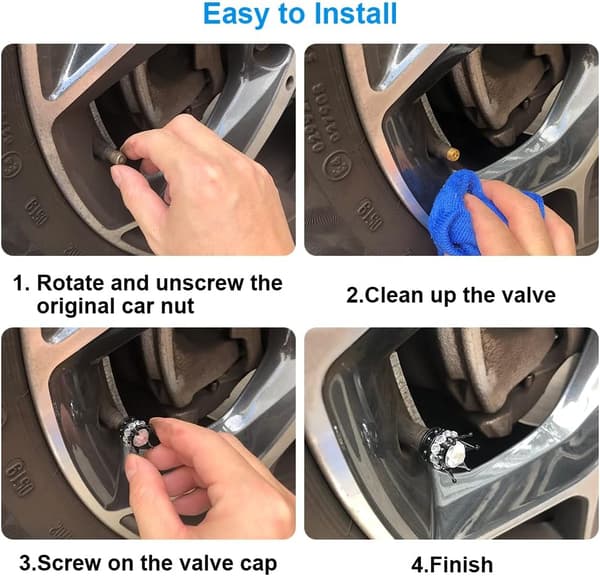 Easy to Install

1. Rotate and unscrew the original car nut

2.Clean up the valve

3.Screw on the valve cap

4.Finish