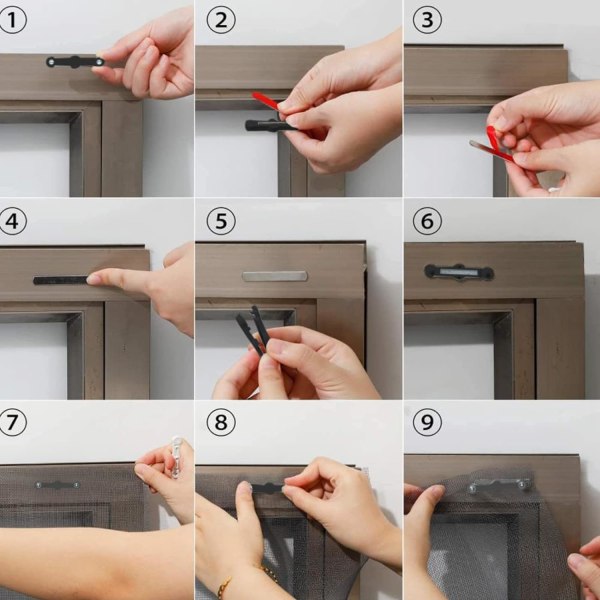 1

2

3

4

5

6

7

8

9