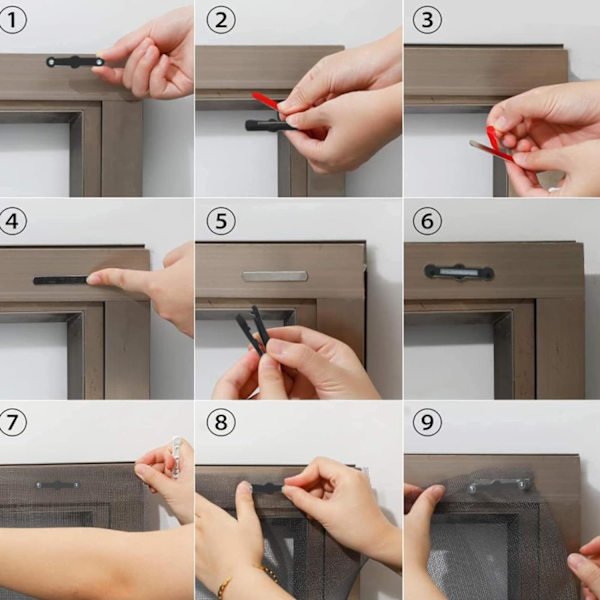 1

2

3

4

5

6

7

8

9