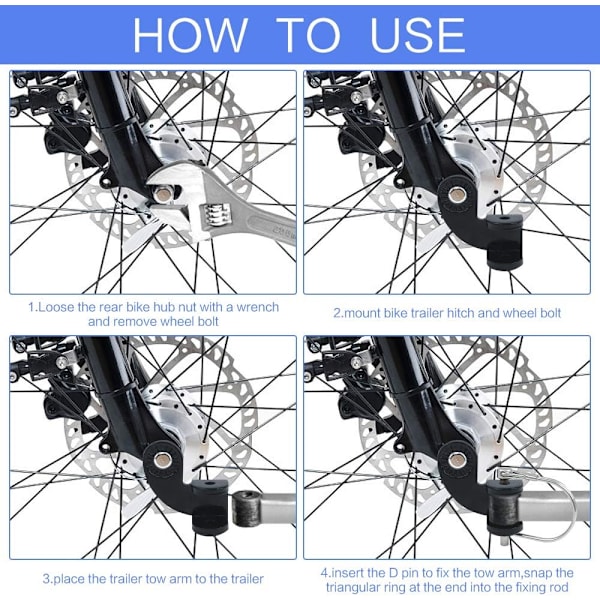 HOW TO USE

1.Loose the rear bike hub nut with a wrench and remove wheel bolt

2.mount bike trailer hitch and wheel bolt

3.place the trailer tow arm to the trailer

4.insert the D pin to fix the tow arm,snap the triangular ring at the end into the fixing rod