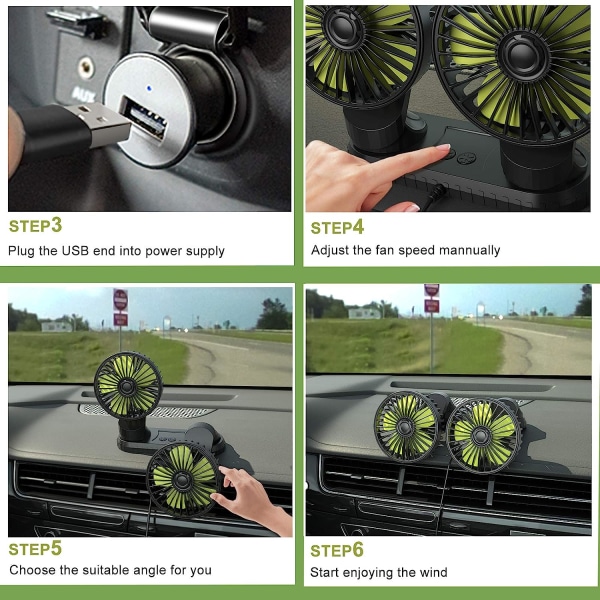 AUX

STEP3
Plug the USB end into power supply

STEP4
Adjust the fan speed mannually

STEP5
Choose the suitable angle for you

STEP6
Start enjoying the wind