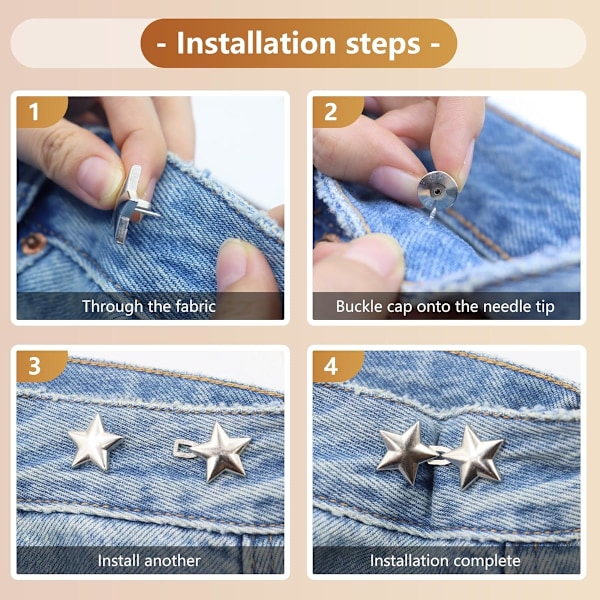 - Installation steps -

1
Through the fabric

2
Buckle cap onto the needle tip

3
Install another

4
Installation complete