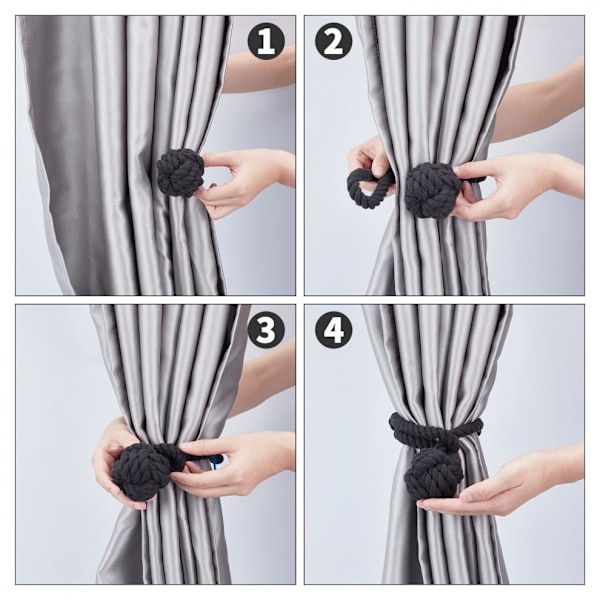 1

2

3

4