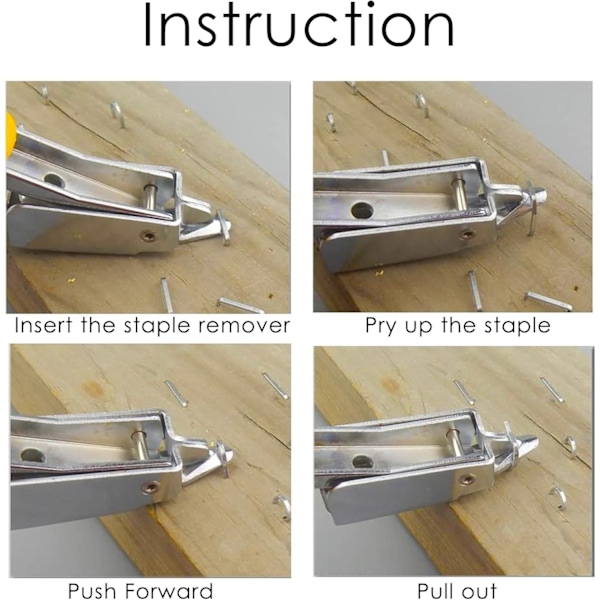 Instruction

Insert the staple remover

Pry up the staple

Push Forward

Pull out