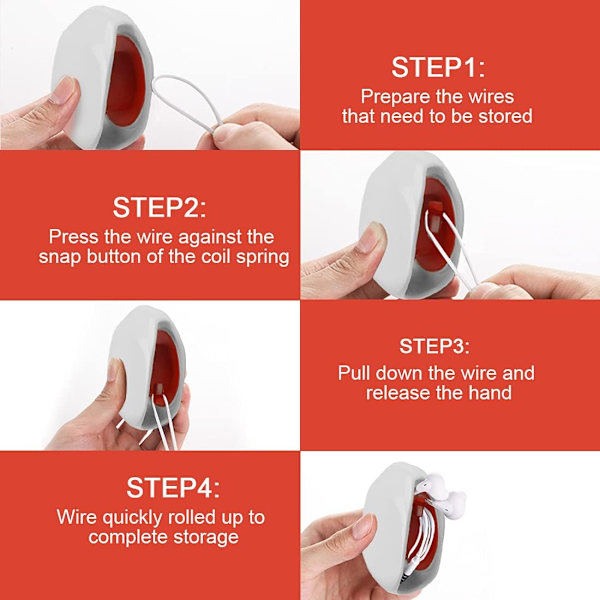 STEP1:
Prepare the wires that need to be stored

STEP2:
Press the wire against the snap button of the coil spring

STEP3:
Pull down the wire and release the hand

STEP4:
Wire quickly rolled up to complete storage