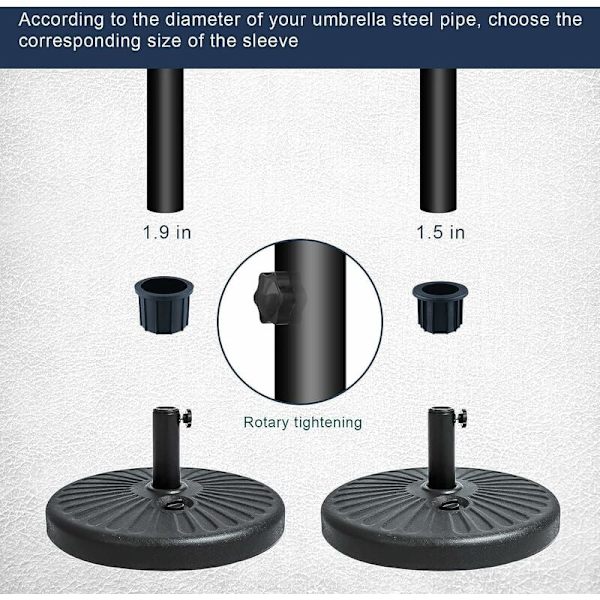 According to the diameter of your umbrella steel pipe, choose the corresponding size of the sleeve

1.9 in

1.5 in

Rotary tightening