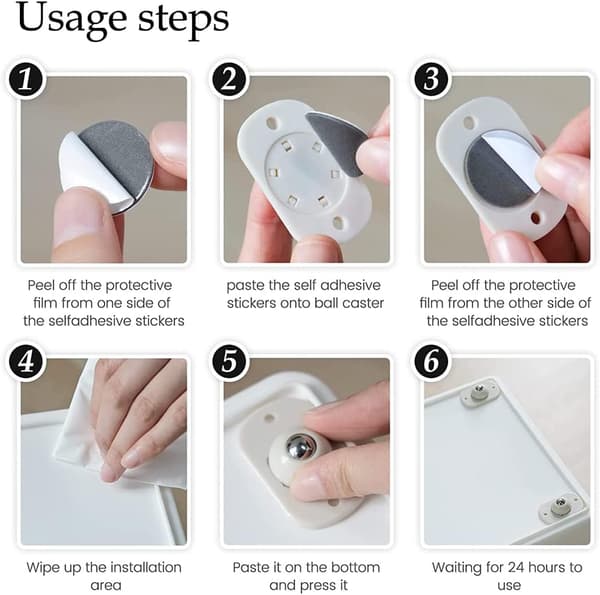 Usage steps

1
Peel off the protective film from one side of the selfadhesive stickers

2
paste the self adhesive stickers onto ball caster

3
Peel off the protective film from the other side of the selfadhesive stickers

4
Wipe up the installation area

5
Paste it on the bottom and press it

6
Waiting for 24 hours to use